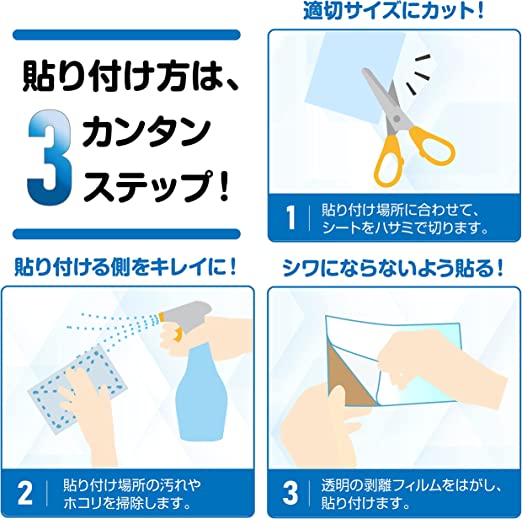 貼り付け方は、

3 カンタン ステップ！

適切サイズにカット！

1 貼り付け場所に合わせて、シートをハサミで切ります。

貼り付ける側をキレイに！

2 貼り付け場所の汚れやホコリを掃除します。

シワにならないよう貼る！

3 透明の剥離フィルムをはがし、貼り付けます。